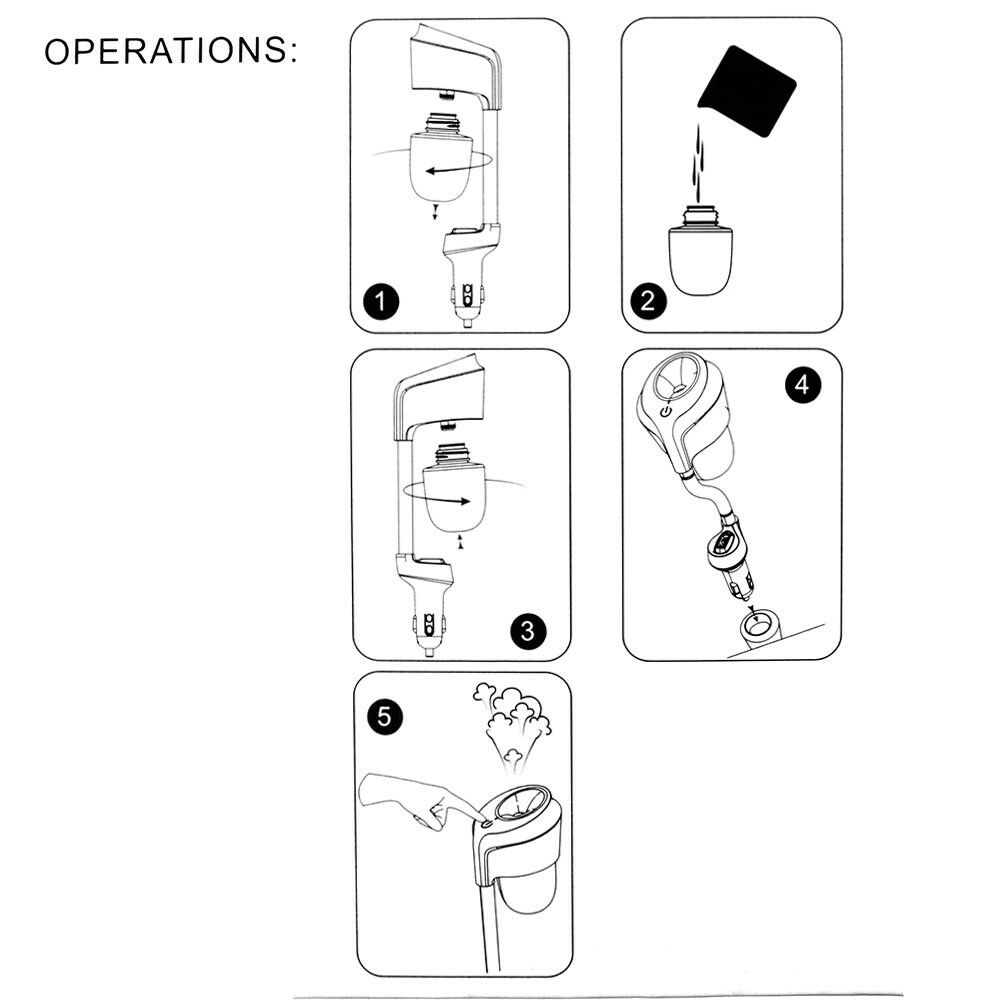 OPERATIONS:

1

2

3

4

5